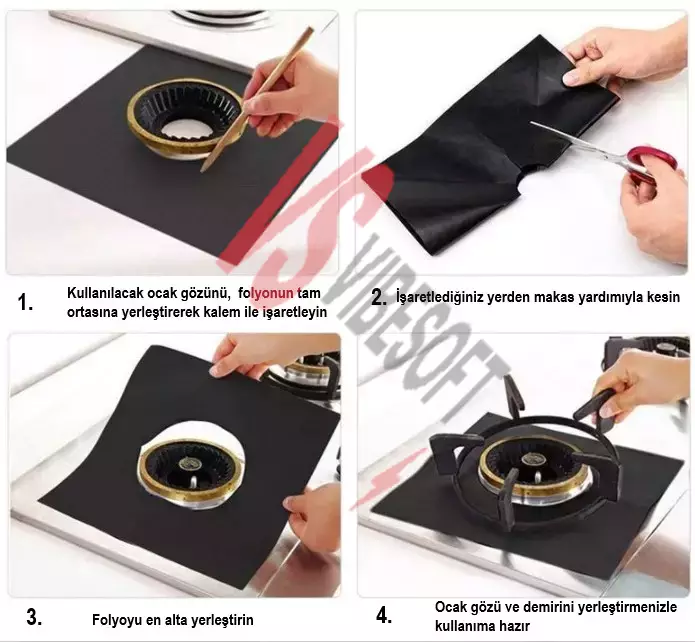 1. Kullanılacak ocak gözünü, folyonun tam ortasına yerleştirerek kalem ile işaretleyin

2. İşaretlediğiniz yerden makas yardımıyla kesin

VIBESOFT

3. Folyoyu en alta yerleştirin

4. Ocak gözü ve demirini yerleştirmenizle kullanıma hazır